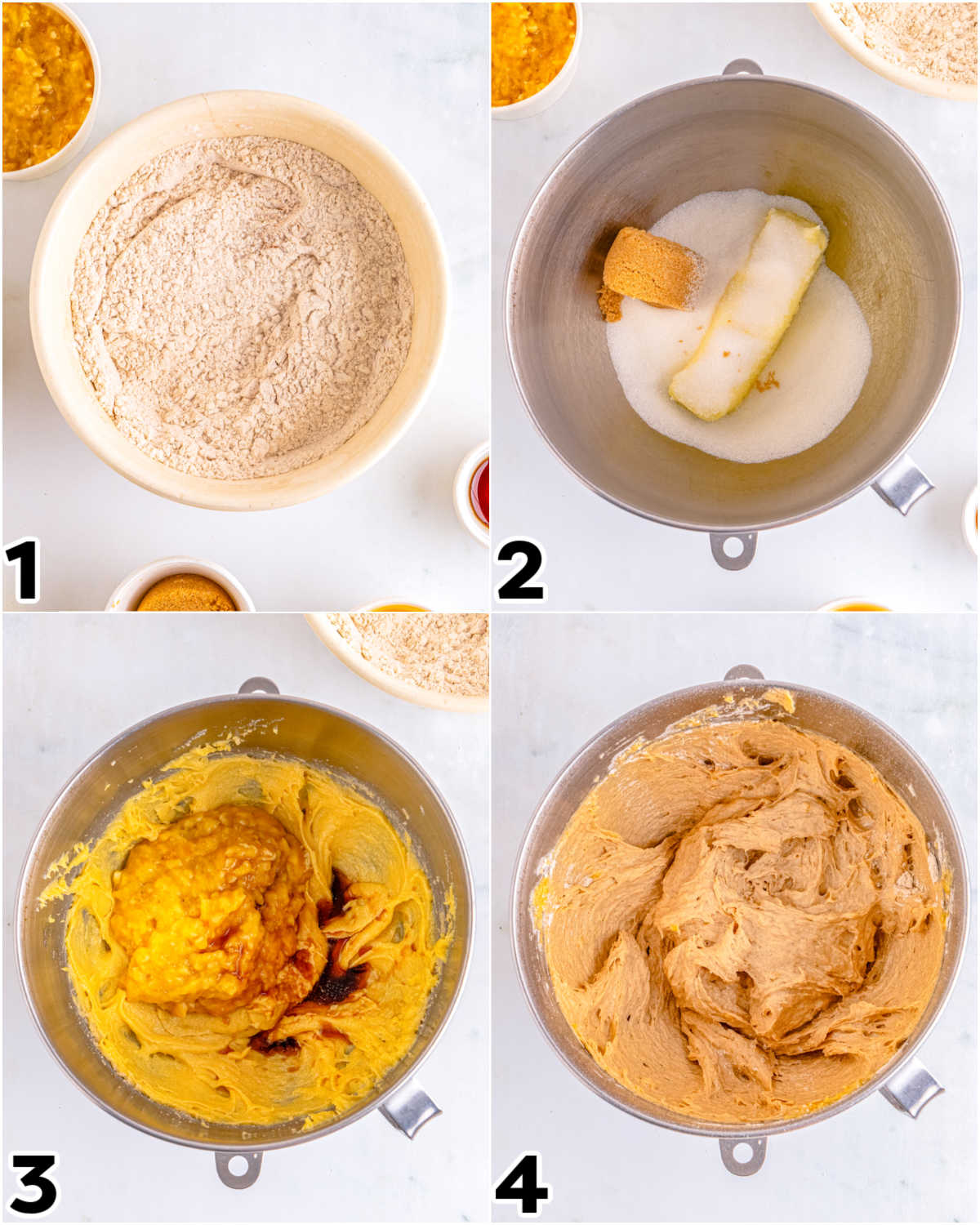 1
2
3
4