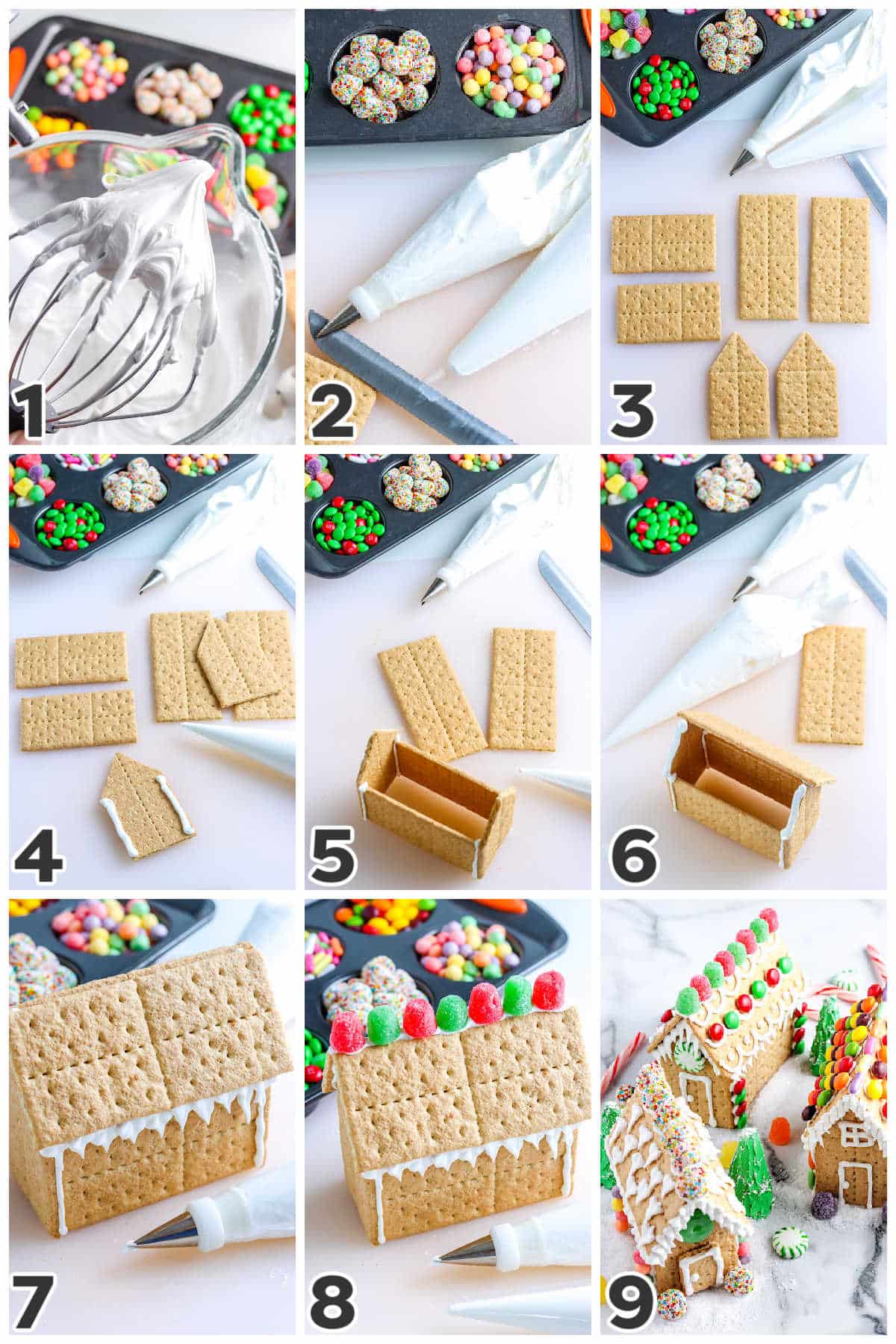 1

2

3

4

5

6

7

8

9