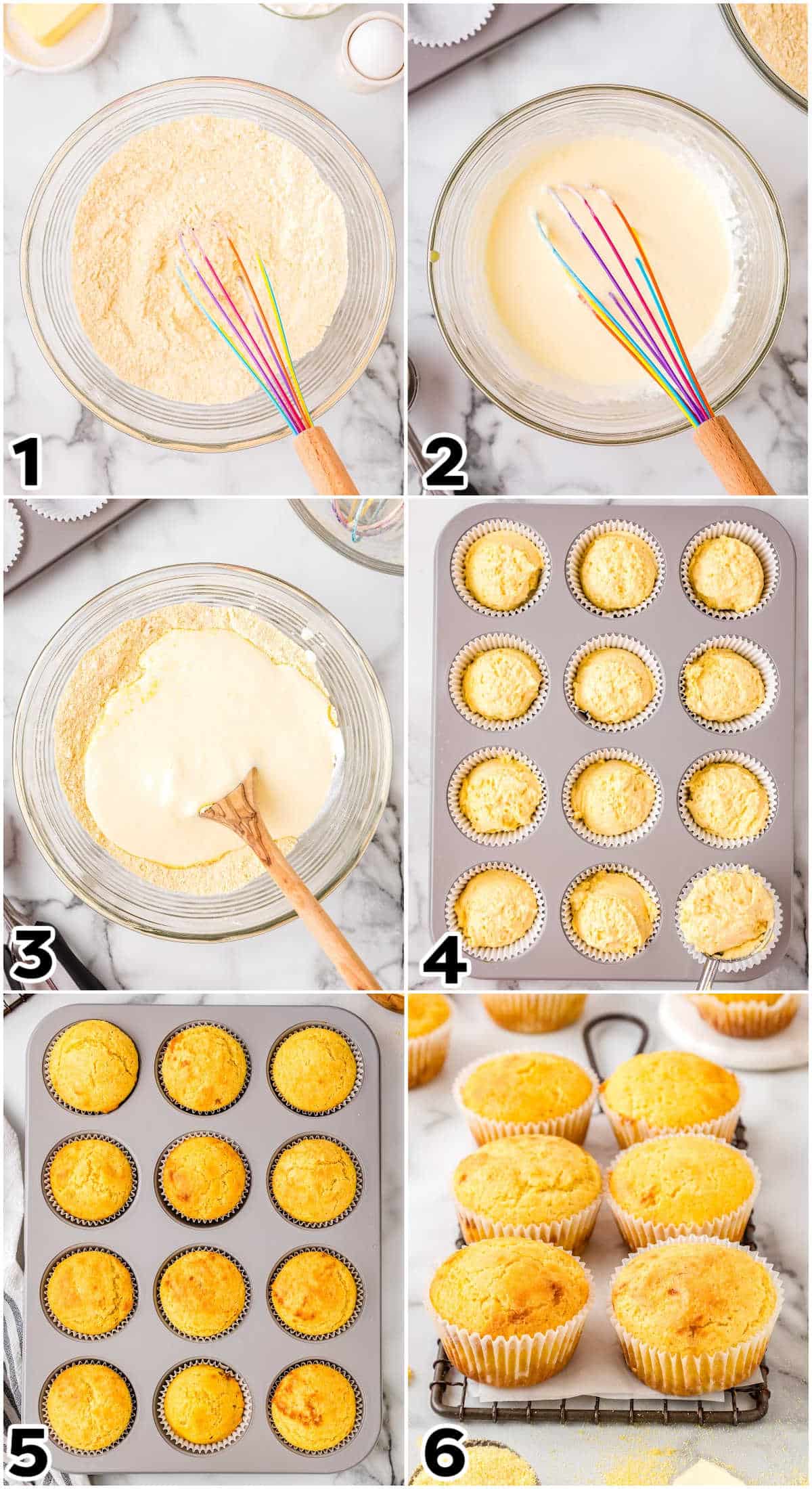 1
2
3
4
5
6