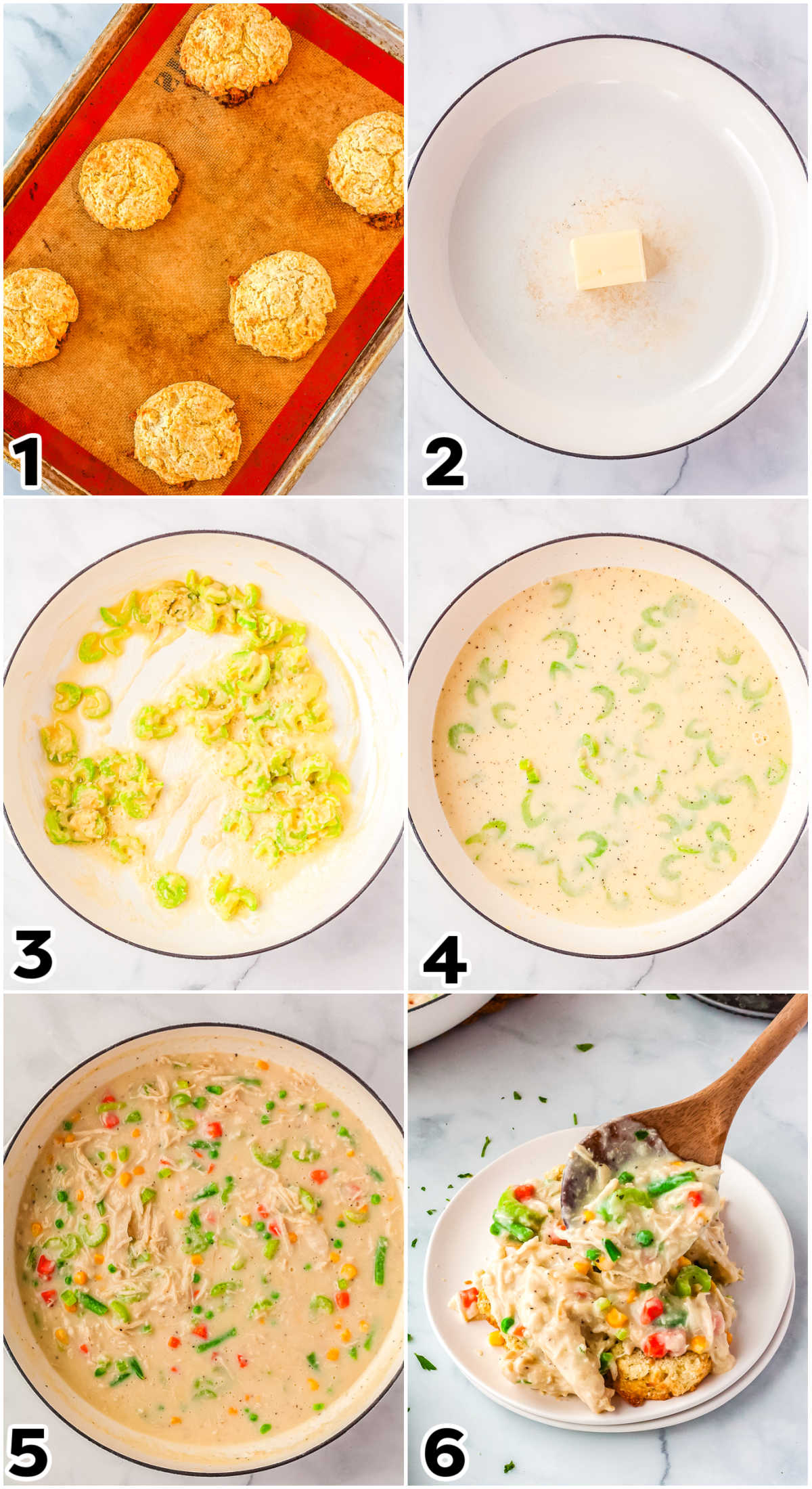 1

2

3

4

5

6